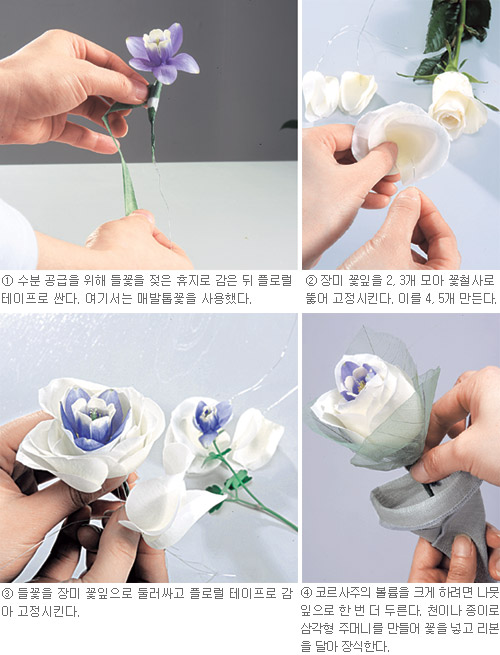 ① 수분 공급을 위해 들꽃을 젖은 휴지로 감은 뒤 플로럴 테이프로 싼다. 여기서는 매발톱꽃을 사용했다.

② 장미 꽃잎을 2, 3개 모아 꽃철사로 뚫어 고정시킨다. 이를 4, 5개 만든다.

③ 들꽃을 장미 꽃잎으로 둘러싸고 플로럴 테이프로 감아 고정시킨다.

④ 코르사주의 볼륨을 크게 하려면 나뭇잎으로 한 번 더 두른다. 천이나 종이로 삼각형 주머니를 만들어 꽃을 넣고 리본을 달아 장식한다.