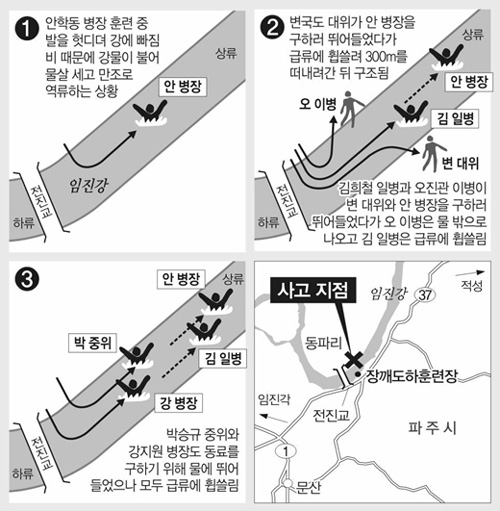 1
안학동 병장 훈련 중 발을 헛디뎌 강에 빠짐 비 때문에 강물이 불어 물살 세고 만조로 역류하는 상황

상류

안 병장

임진강

전진교

하류

2
변국도 대위가 안 병장을 구하러 뛰어들었다가 급류에 휩쓸려 300m를 떠내려간 뒤 구조됨

상류

안 병장

오 이병

김 일병

변 대위

전진교

하류

김희철 일병과 오진관 이병이 변 대위와 안 병장을 구하러 뛰어들었다가 오 이병은 물 밖으로 나오고 김 일병은 급류에 휩쓸림

3
안 병장

상류

박 중위

김 일병

강 병장

전진교

하류

박승규 중위와 강지원 병장도 동료를 구하기 위해 물에 뛰어 들었으나 모두 급류에 휩쓸림

사고 지점

임진강

37

적성

동파리

장깨도하훈련장

임진각

전진교

파 주 시

1

문산