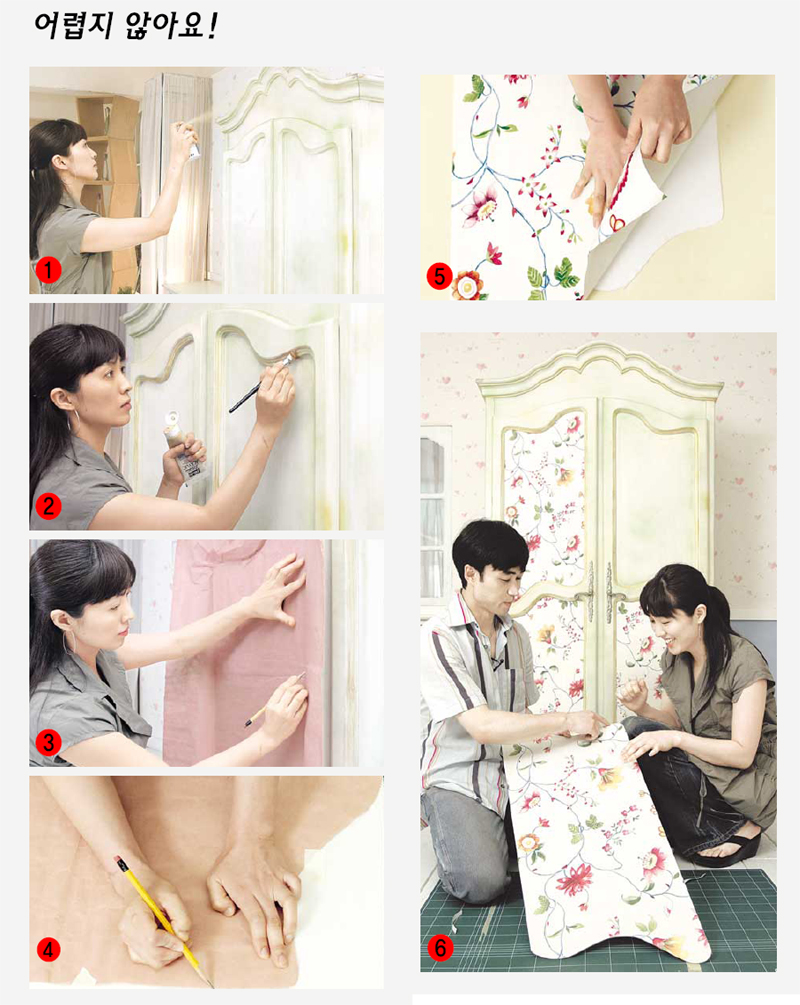 어렵지 않아요!

1

2

3

4

5

6