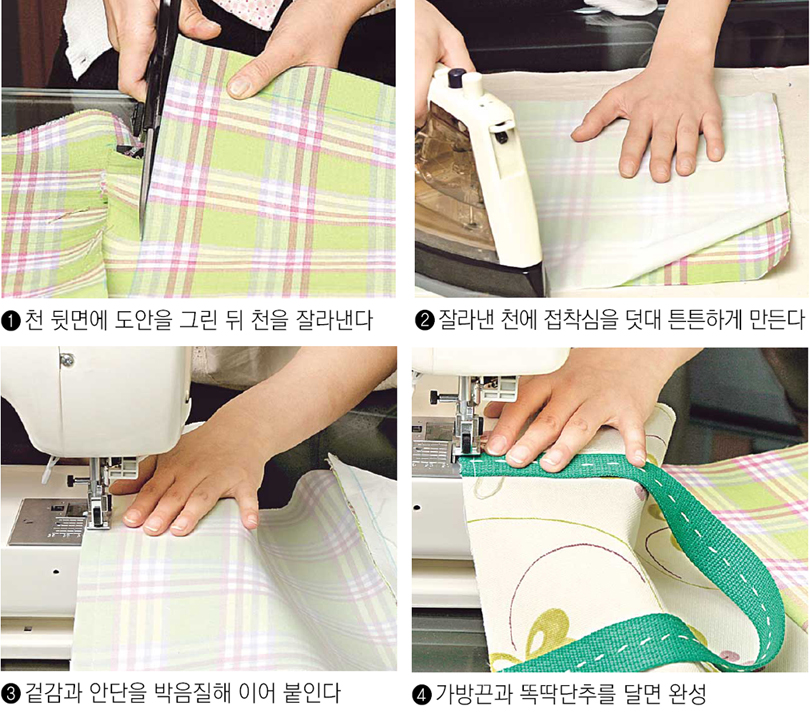 ❶ 천 뒷면에 도안을 그린 뒤 천을 잘라낸다

❷ 잘라낸 천에 접착심을 덧대 튼튼하게 만든다

❸ 겉감과 안단을 박음질해 이어 붙인다

❹ 가방끈과 똑딱단추를 달면 완성