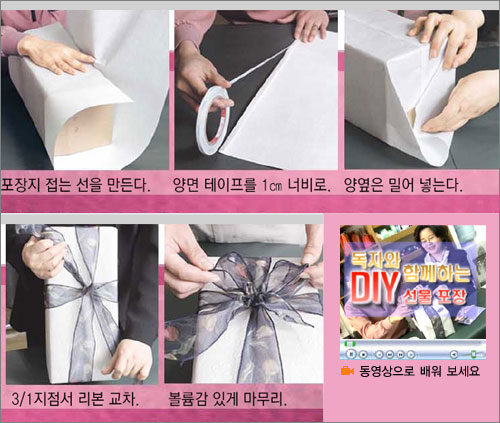 포장지 접는 선을 만든다.

양면 테이프를 1㎝ 너비로.

양옆은 밀어 넣는다.

3/1지점서 리본 교차.

볼륨감 있게 마무리.

독자와 함께하는 DIY 선물 포장

동영상으로 배워 보세요