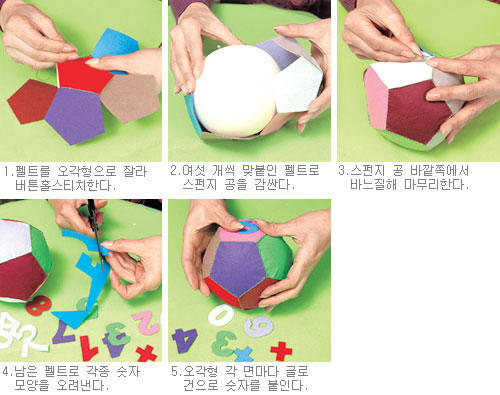 1.펠트를 오각형으로 잘라 버튼홀스티치한다.

2.여섯 개씩 맞붙인 펠트로 스펀지 공을 감싼다.

3.스펀지 공 바깥쪽에서 바느질해 마무리한다.

4.남은 펠트로 각종 숫자 모양을 오려낸다.

5.오각형 각 면마다 글루건으로 숫자를 붙인다.