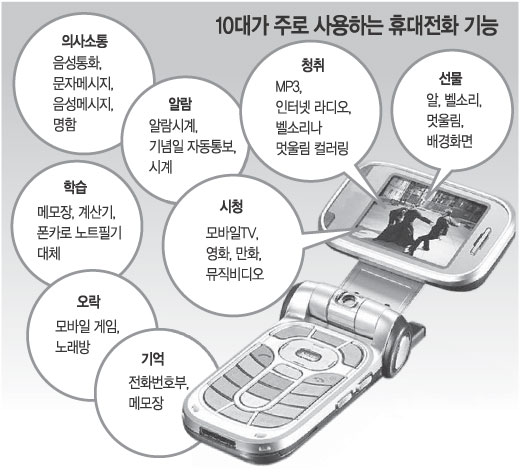 10대가 주로 사용하는 휴대전화 기능

의사소통
음성통화, 문자메시지, 음성메시지, 명함

알람
알람시계, 기념일 자동통보, 시계

청취
MP3, 인터넷 라디오, 벨소리나 멋울림 컬러링

선물
알, 벨소리, 멋울림, 배경화면

학습
메모장, 계산기, 폰카로 노트필기 대체

시청
모바일TV, 영화, 만화, 뮤직비디오

오락
모바일 게임, 노래방

기억
전화번호부, 메모장