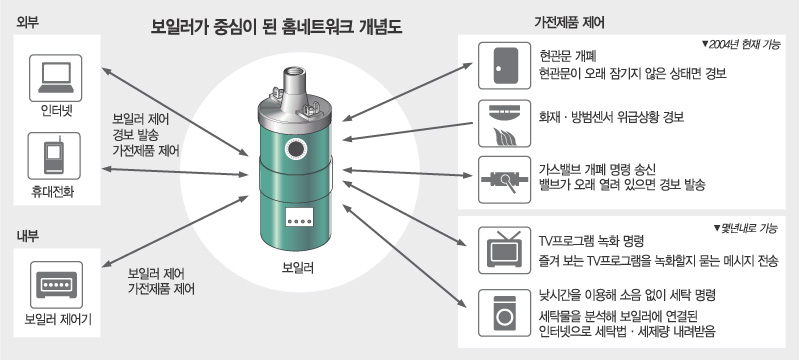 보일러가 중심이 된 홈네트워크 개념도

외부

인터넷

휴대전화

보일러 제어
경보 발송
가전제품 제어

내부

보일러 제어기

보일러 제어
가전제품 제어

보일러

가전제품 제어

▼2004년 현재 가능

현관문 개폐
현관문이 오래 잠기지 않은 상태면 경보

화재 · 방범센서 위급상황 경보

가스밸브 개폐 명령 송신
밸브가 오래 열려 있으면 경보 발송

▼몇년내로 가능

TV프로그램 녹화 명령
즐겨 보는 TV프로그램을 녹화할지 묻는 메시지 전송

낮시간을 이용해 소음 없이 세탁 명령
세탁물을 분석해 보일러에 연결된 인터넷으로 세탁법 · 세제량 내려받음