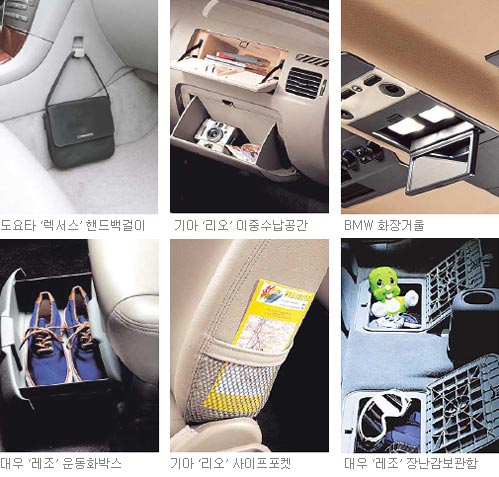 도요타 '렉서스' 핸드백걸이

기아 '리오' 이중수납공간

BMW 화장거울

대우 '레조' 운동화박스

기아 '리오' 사이프포켓

대우 '레조' 장난감보관함